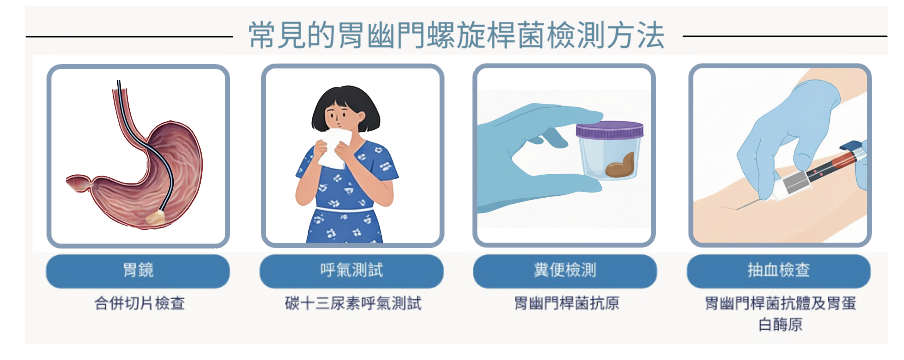 常見的胃幽門螺旋桿菌檢測方法

胃鏡
合併切片檢查

呼氣測試
碳十三尿素呼氣測試

糞便檢測
胃幽門桿菌抗原

抽血檢查
胃幽門桿菌抗體及胃蛋白酶原